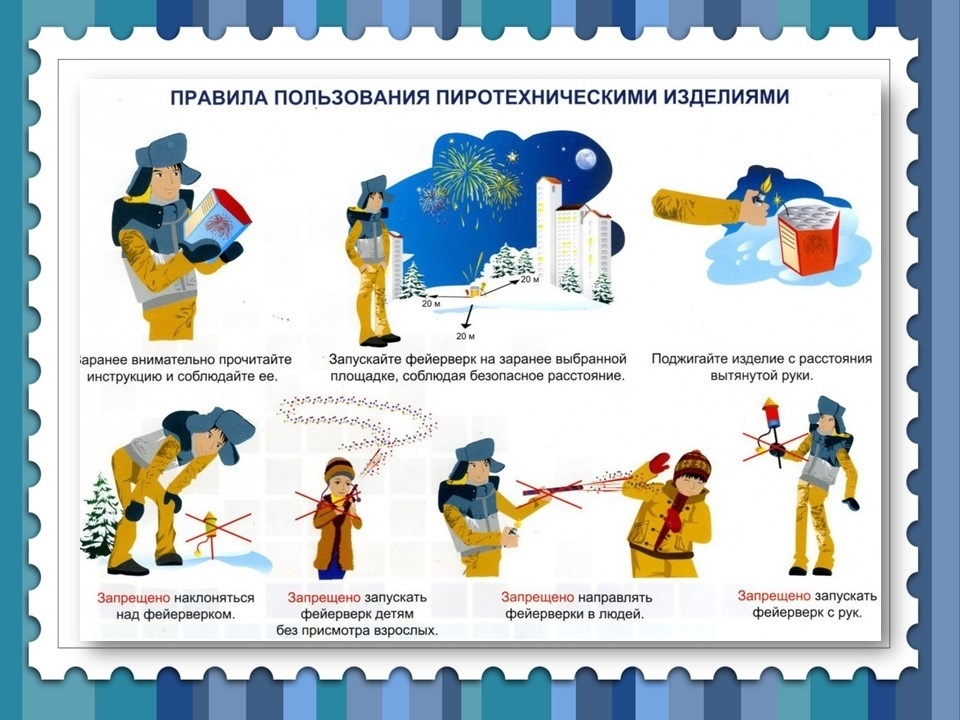 ПРАВИЛА ПОЛЬЗОВАНИЯ ПИРОТЕХНИЧЕСКИМИ ИЗДЕЛИЯМИ

20 м

20 м

20 м

аранее внимательно прочитайте инструкцию и соблюдайте ее.

Запускайте фейерверк на заранее выбранной площадке, соблюдая безопасное расстояние.

Поджигайте изделие с расстояния вытянутой руки.

Запрещено наклоняться над фейерверком.

Запрещено запускать фейерверк детям без присмотра взрослых.

Запрещено направлять фейерверки в людей.

Запрещено запускать фейерверк с рук.